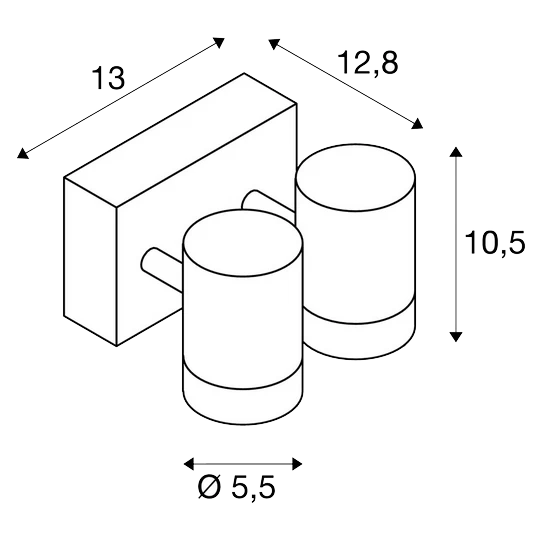 13

12,8

10,5

Ø 5,5